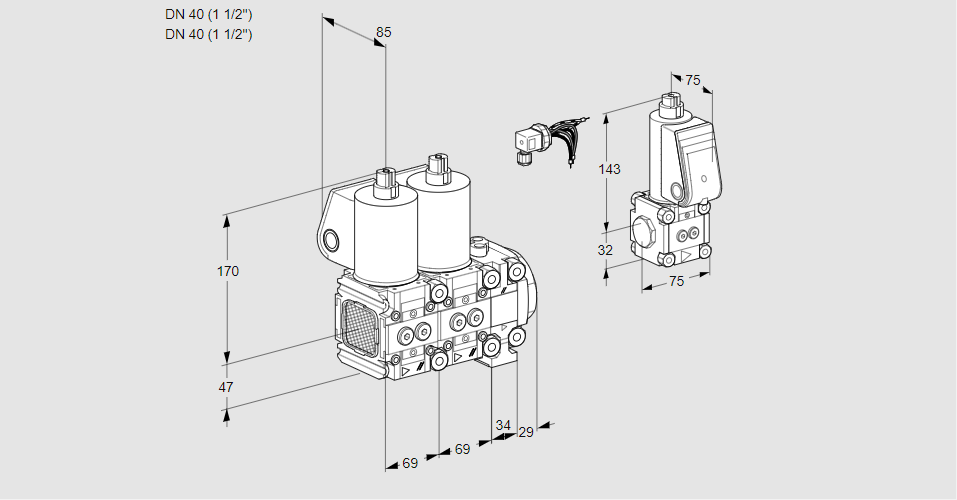 DN 40 (1 1/2")
DN 40 (1 1/2")

85
170
47
69
69
34
29
75
143
32
75