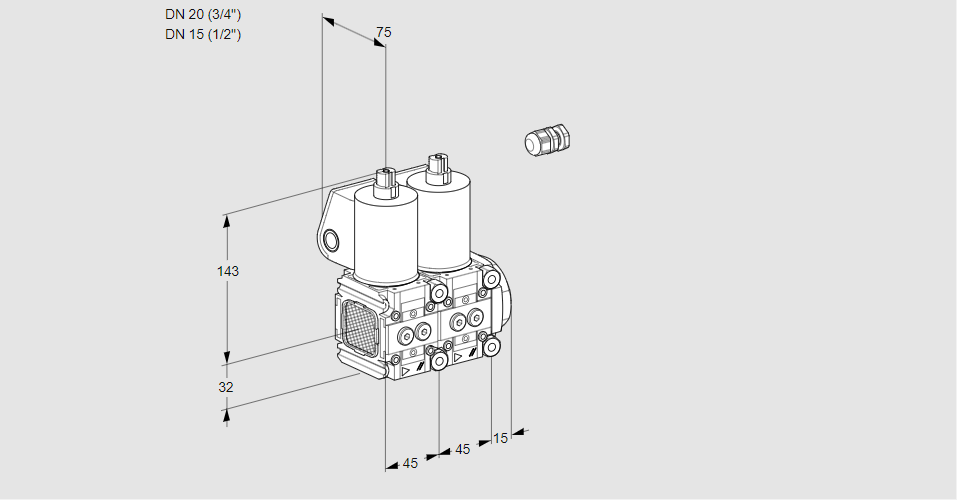 DN 20 (3/4")
DN 15 (1/2")

75

143

32

45

45

15