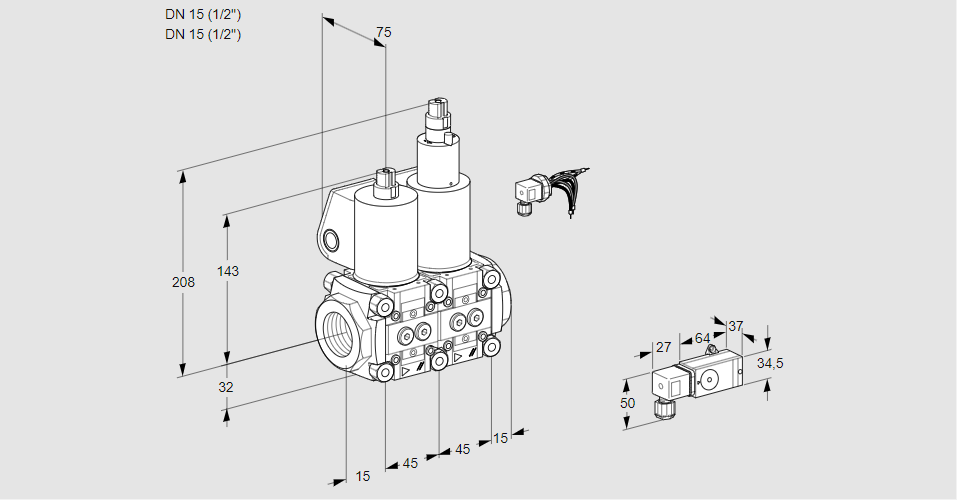 DN 15 (1/2")
DN 15 (1/2")

75

208

143

32

15

45

45

15

27

64

37

34,5

50