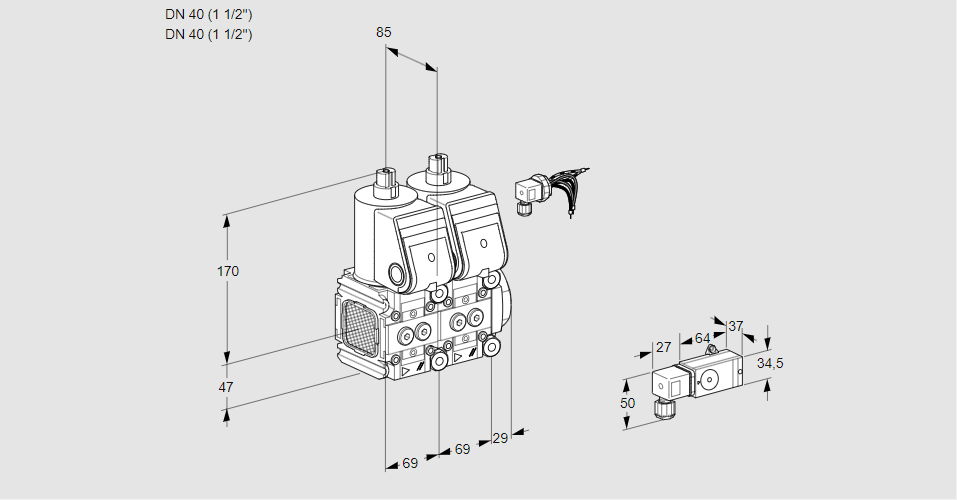 DN 40 (1 1/2")
DN 40 (1 1/2")

85

170

47

69

69

29

27

64

37

34,5

50