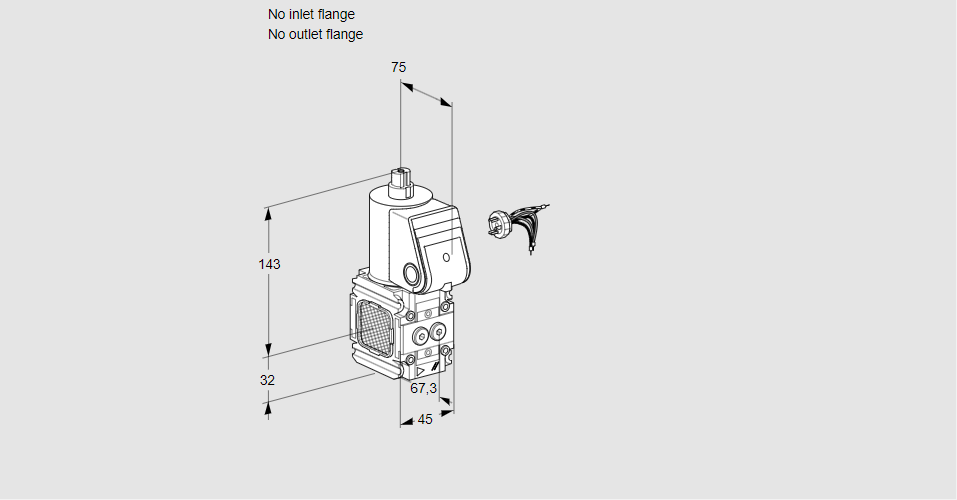 No inlet flange
No outlet flange

75

143

32

67,3

45