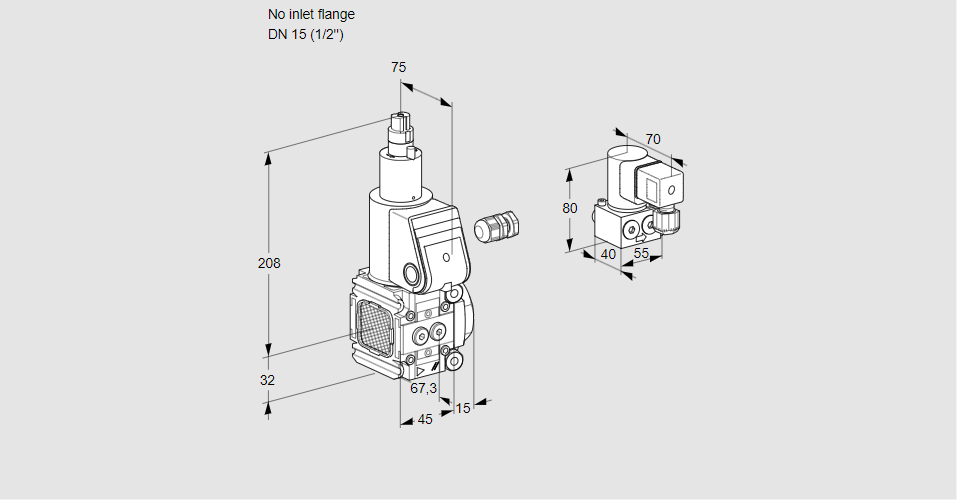 No inlet flange
DN 15 (1/2")

75

208

32

67,3

45

15

70

80

40

55