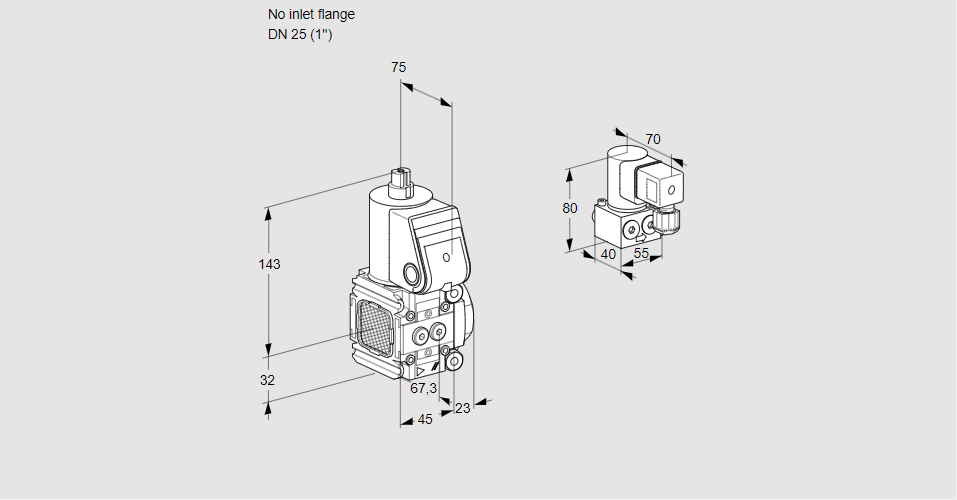 No inlet flange
DN 25 (1")

75

143

32

67,3

45

23

70

80

40

55