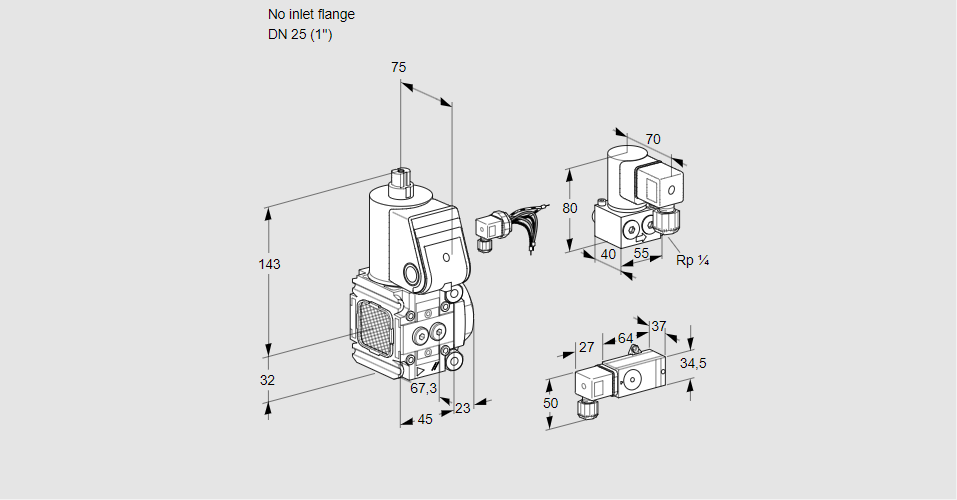 No inlet flange
DN 25 (1")

75
143
32
67,3
45
23
70
80
40
55
Rp ¼
27
64
37
34,5
50