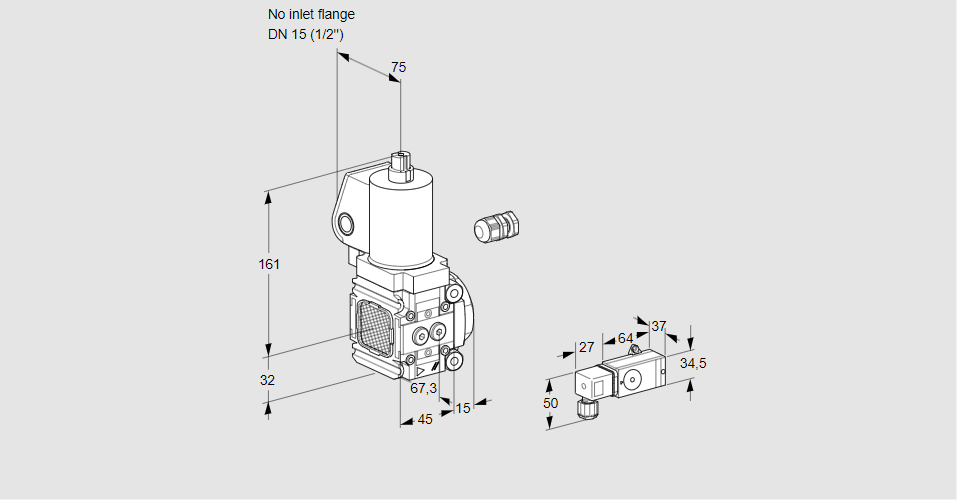 No inlet flange
DN 15 (1/2")

75
161
32
67,3
45
15
27
64
37
34,5
50