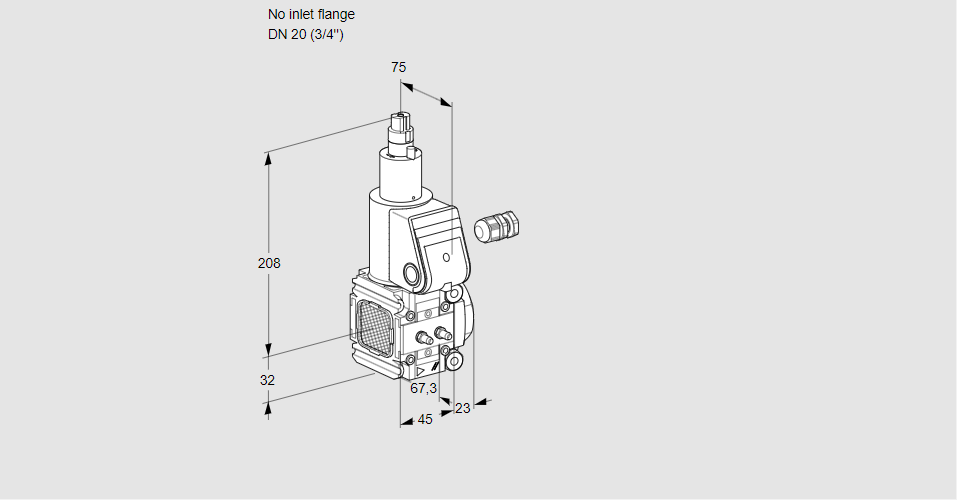 No inlet flange
DN 20 (3/4")

75

208

32

67,3

23

45