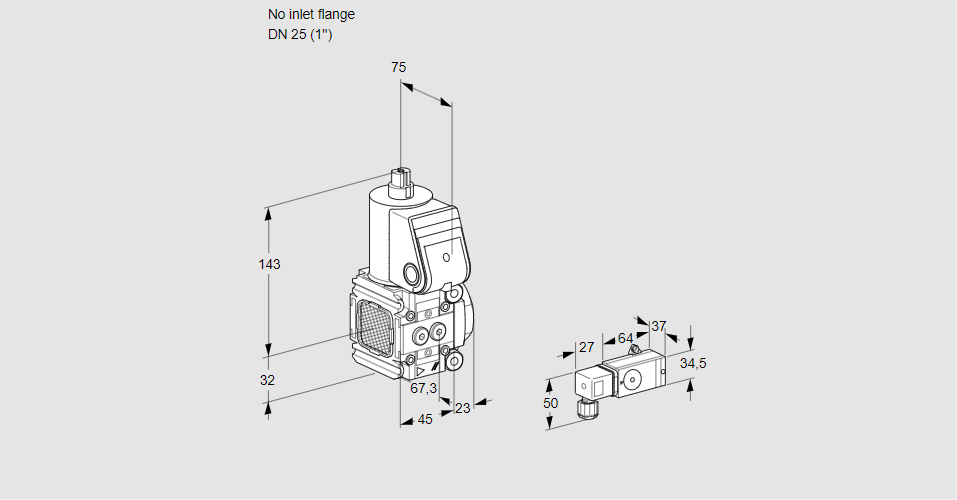 No inlet flange
DN 25 (1")

75

143

32

67,3

23

45

27

64

37

34,5

50