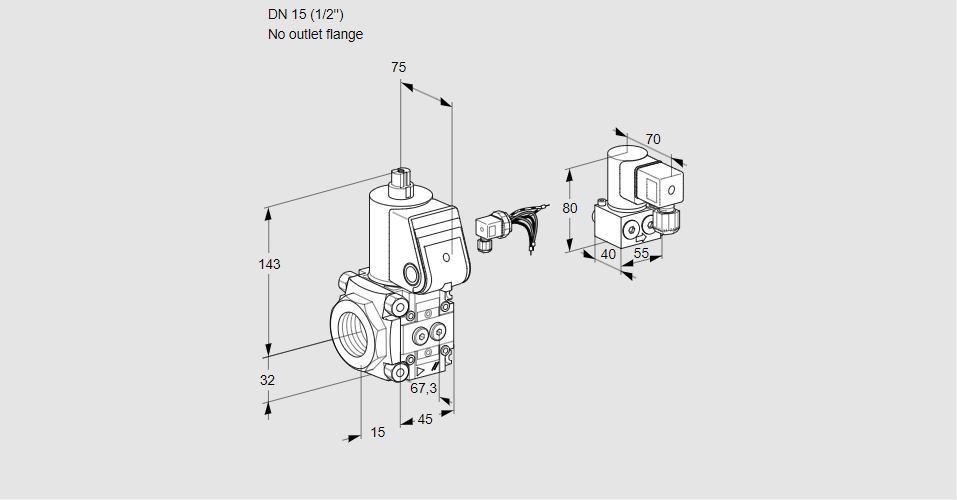 DN 15 (1/2")
No outlet flange

75
70
80
143
40
55
32
67,3
15
45