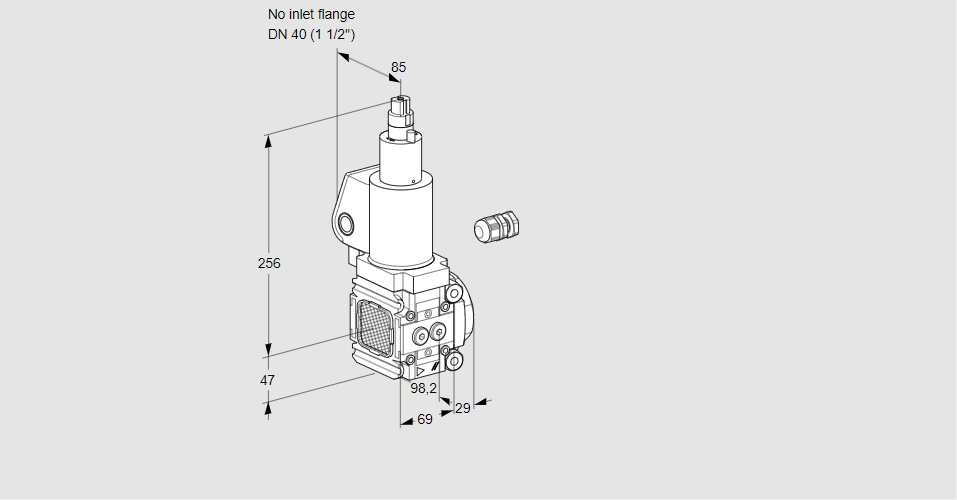 No inlet flange
DN 40 (1 1/2")

85

256

47

98,2

29

69