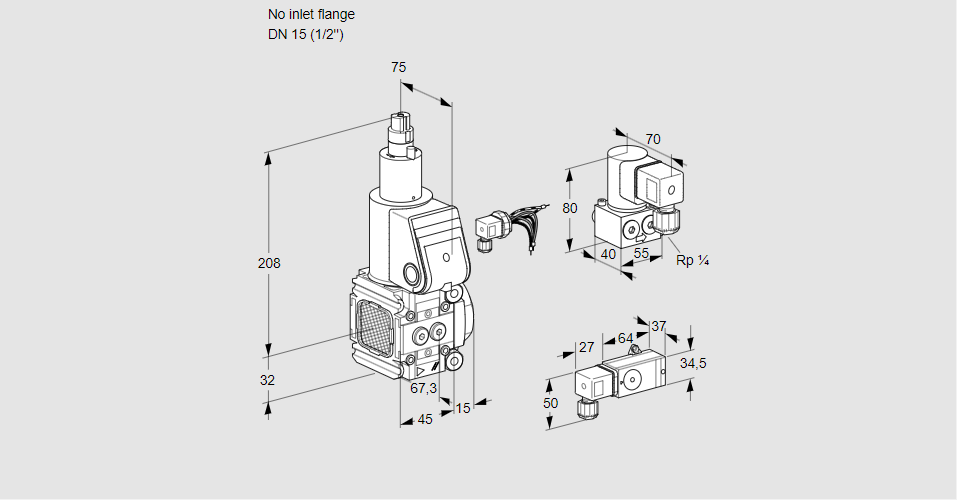 No inlet flange
DN 15 (1/2")

75
208
32
67,3
45
15
70
80
40
55
Rp ¼
27
64
37
34,5
50