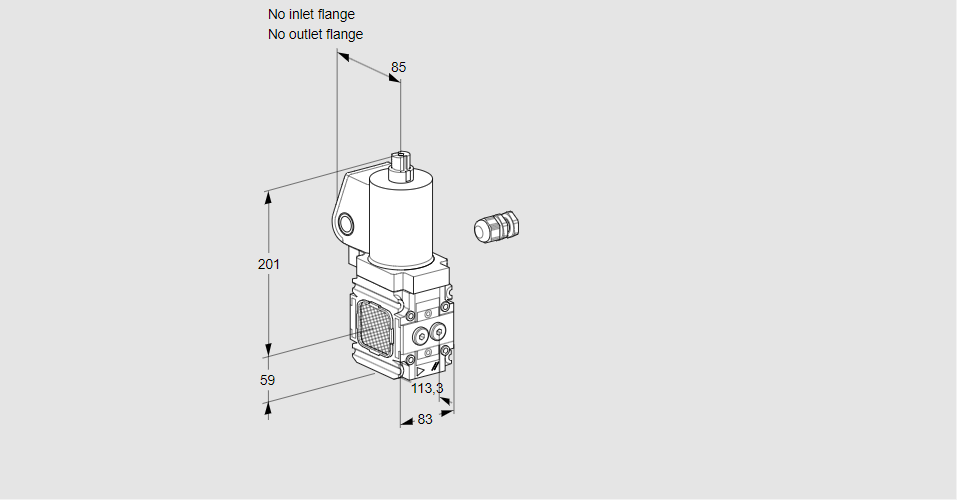 No inlet flange
No outlet flange

85

201

59

113,3

83