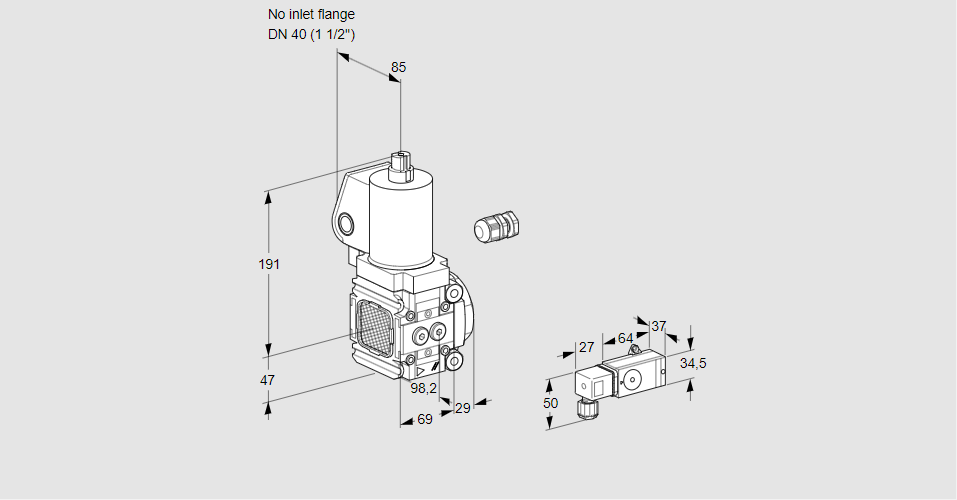 No inlet flange
DN 40 (1 1/2")

85

191

47

98,2

29

69

27

64

37

34,5

50