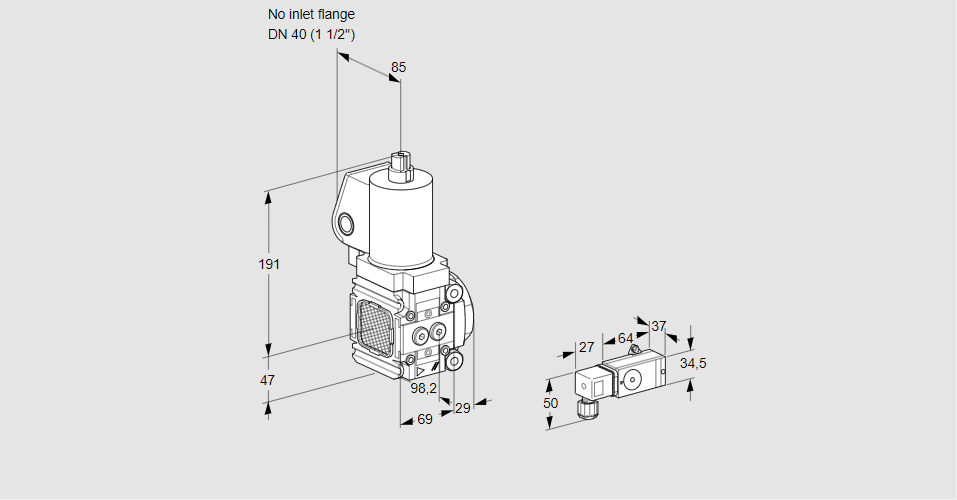 No inlet flange
DN 40 (1 1/2")

85

191

47

98,2

29

69

27

64

37

34,5

50