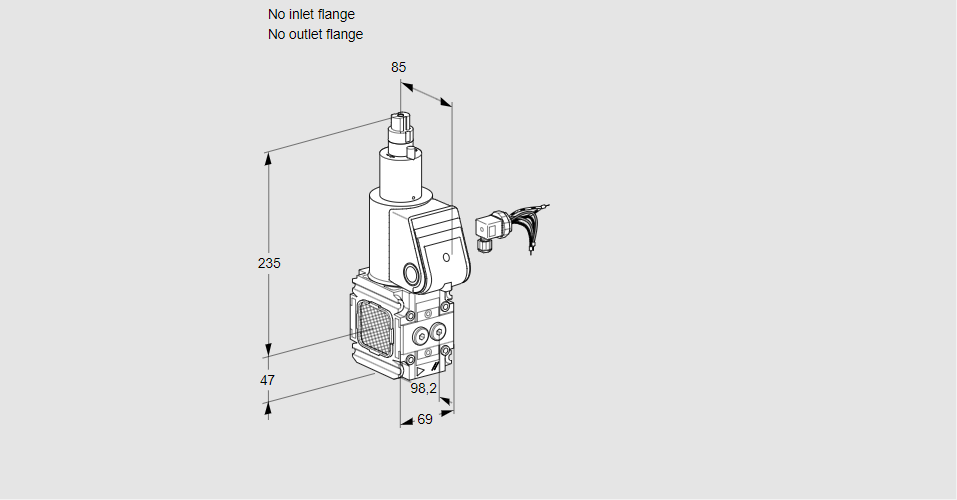 No inlet flange
No outlet flange

85

235

47

98,2

69