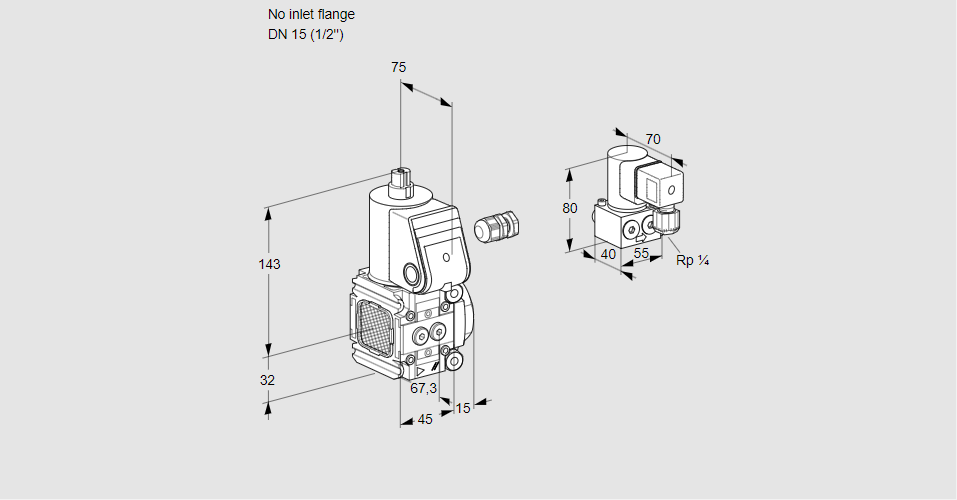 No inlet flange
DN 15 (1/2")

75

143

32

67,3

45

15

70

80

40

55

Rp ¼