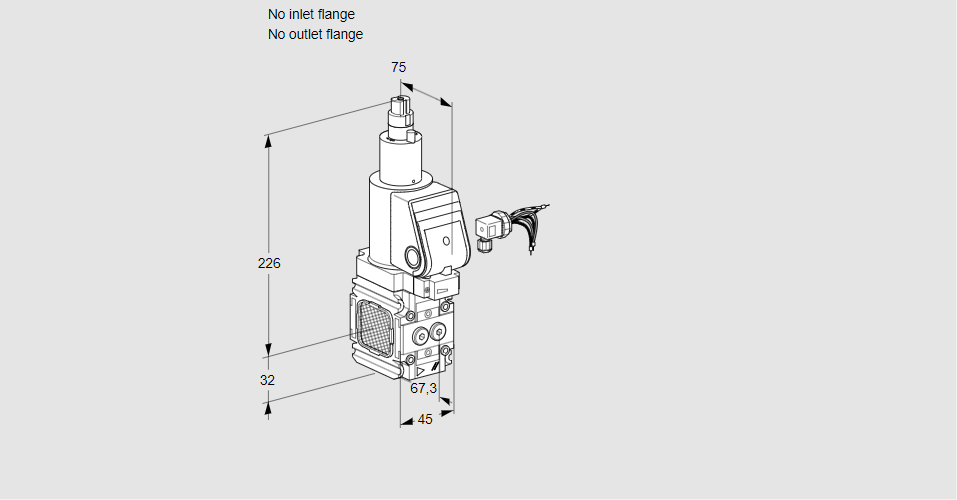 No inlet flange
No outlet flange

75

226

32

67,3

45