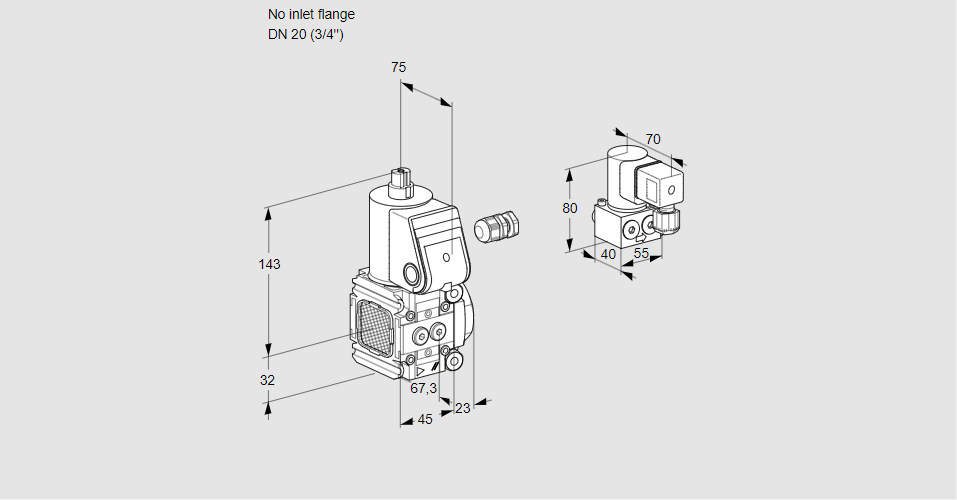 No inlet flange
DN 20 (3/4")

75

143

32

67,3

45

23

70

80

40

55