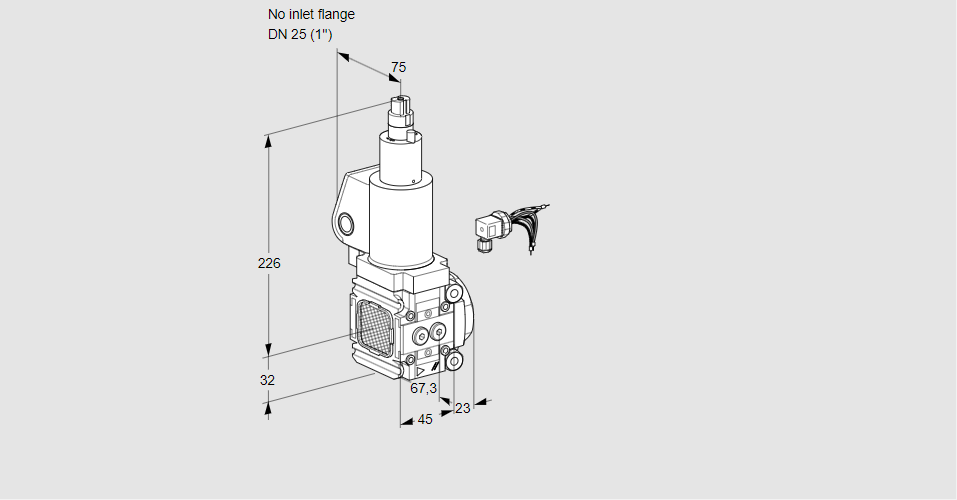 No inlet flange
DN 25 (1")

75

226

32

67,3

23

45