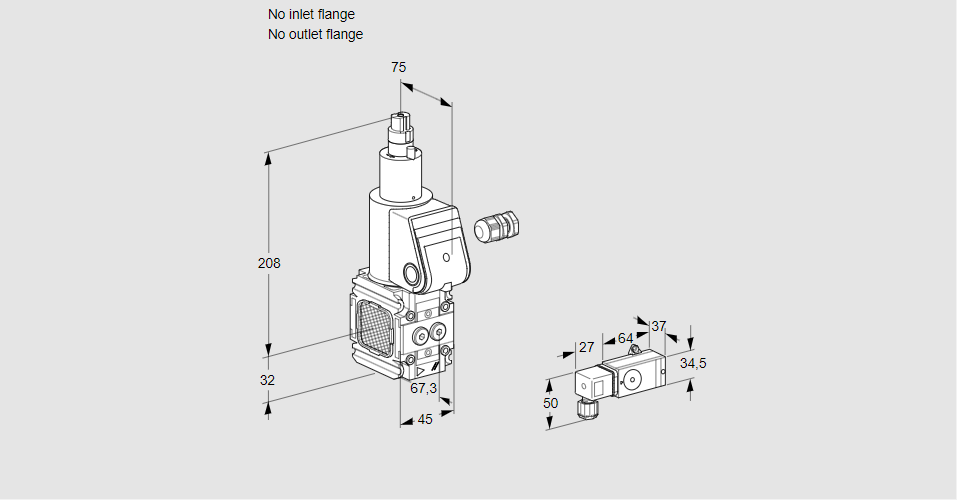 No inlet flange
No outlet flange

75

208

32

67,3

45

27

64

37

34,5

50