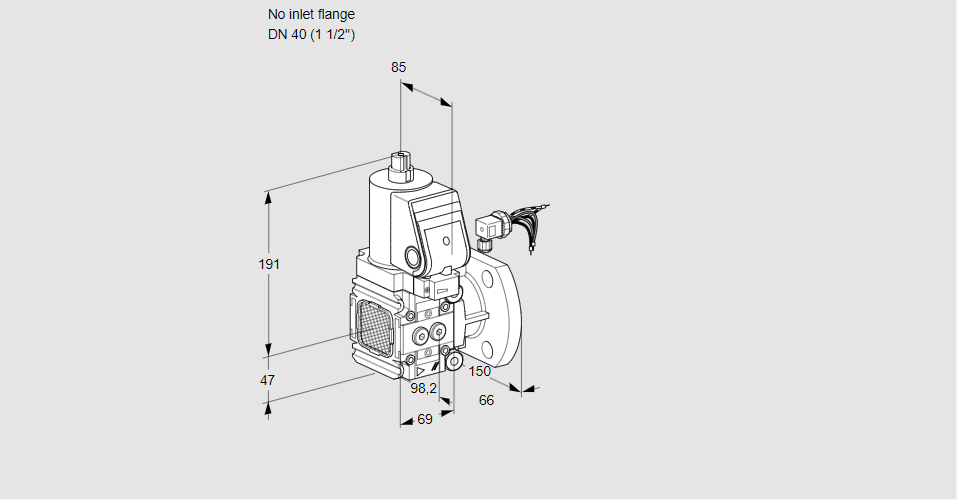 No inlet flange
DN 40 (1 1/2")

85

191

47

98,2

150

66

69