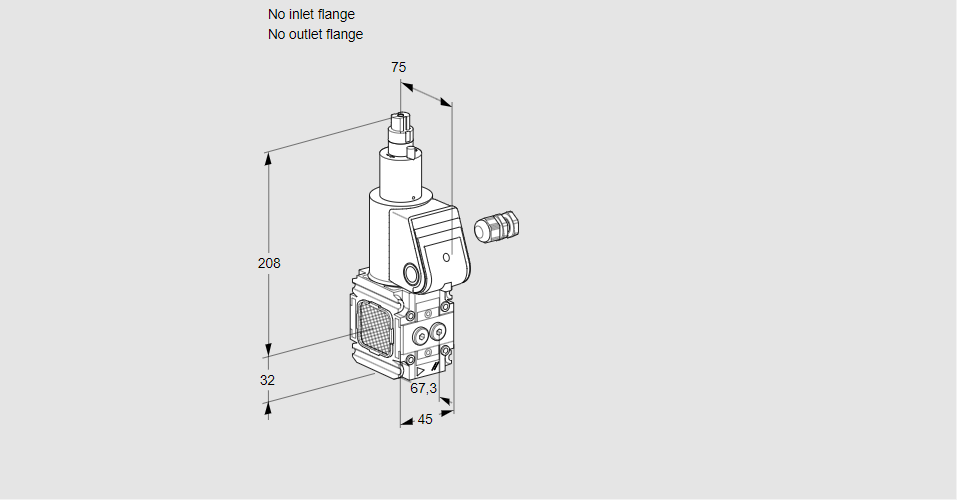 No inlet flange
No outlet flange

75

208

32

67,3

45