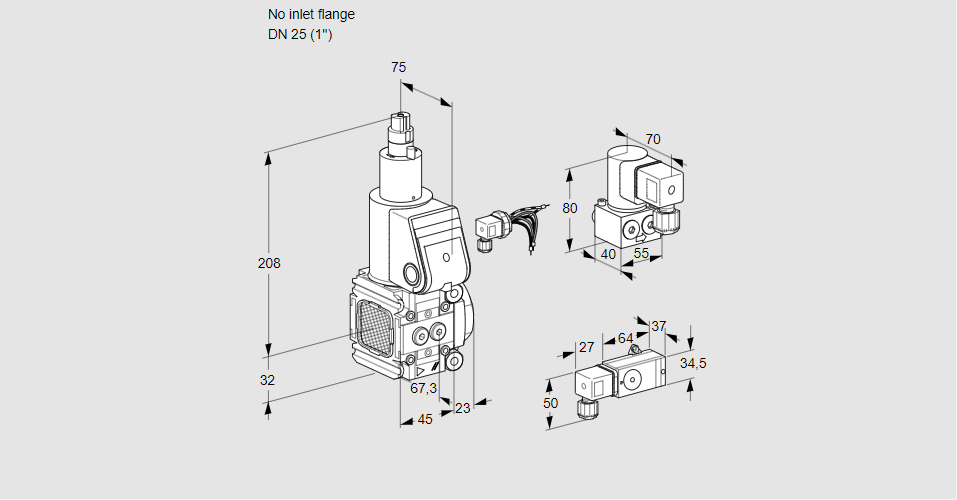 No inlet flange
DN 25 (1")

75

208

32

67,3

45

23

70

80

40

55

27

64

37

34,5

50