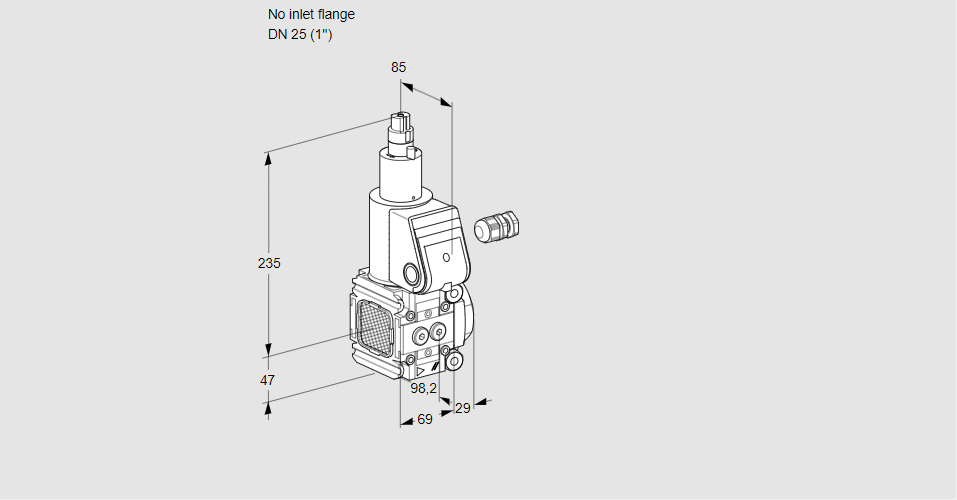 No inlet flange
DN 25 (1")

85

235

47

98,2

29

69