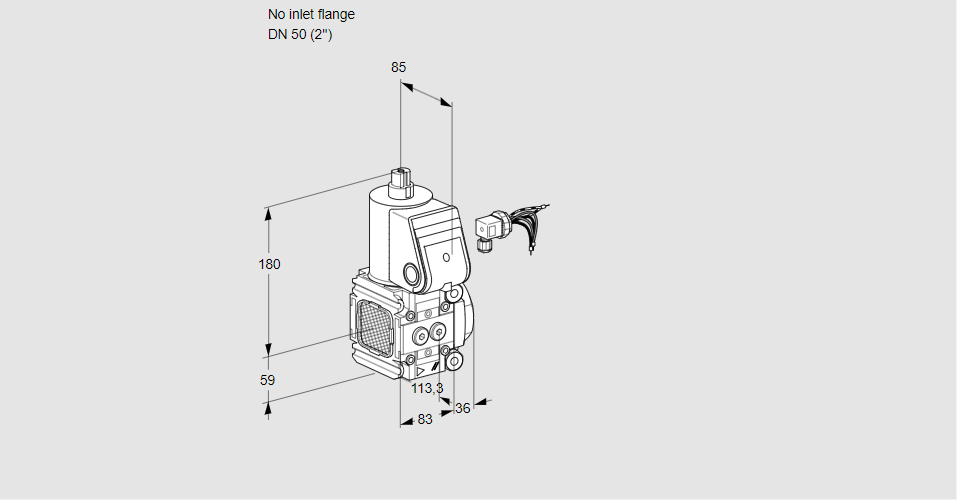 No inlet flange
DN 50 (2")

85

180

59

113,3

36

83