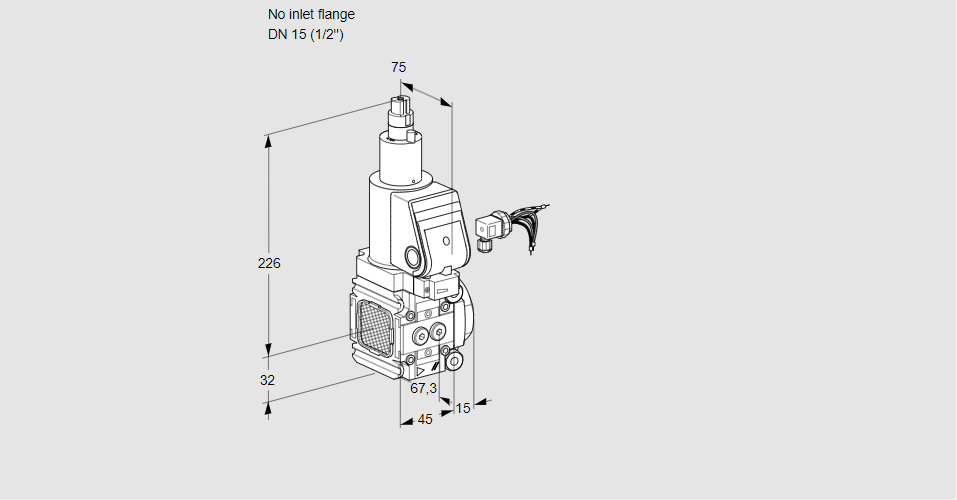 No inlet flange
DN 15 (1/2")

75

226

32

67,3

15

45